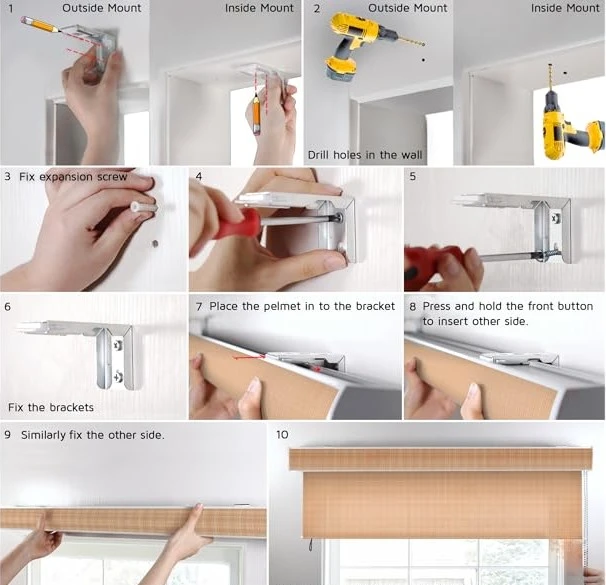 1 Outside Mount

Inside Mount

2 Outside Mount

Inside Mount

Drill holes in the wall

3 Fix expansion screw

4

5

6

Fix the brackets

7 Place the pelmet in to the bracket

8 Press and hold the front button to insert other side.

9 Similarly fix the other side.

10